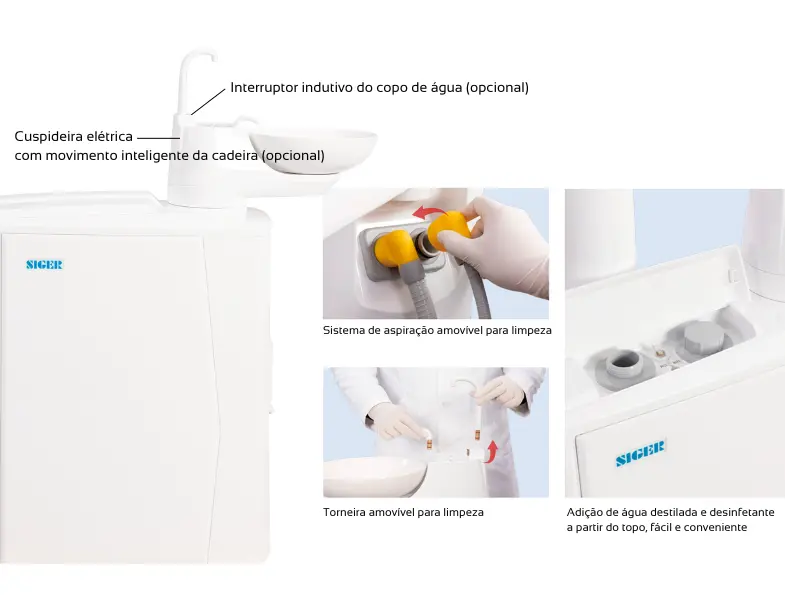 Interruptor indutivo do copo de água (opcional)

Cuspideira elétrica
com movimento inteligente da cadeira (opcional)

SIGER

Sistema de aspiração amovível para limpeza

Torneira amovível para limpeza

SIGER

Adição de água destilada e desinfetante a partir do topo, fácil e conveniente