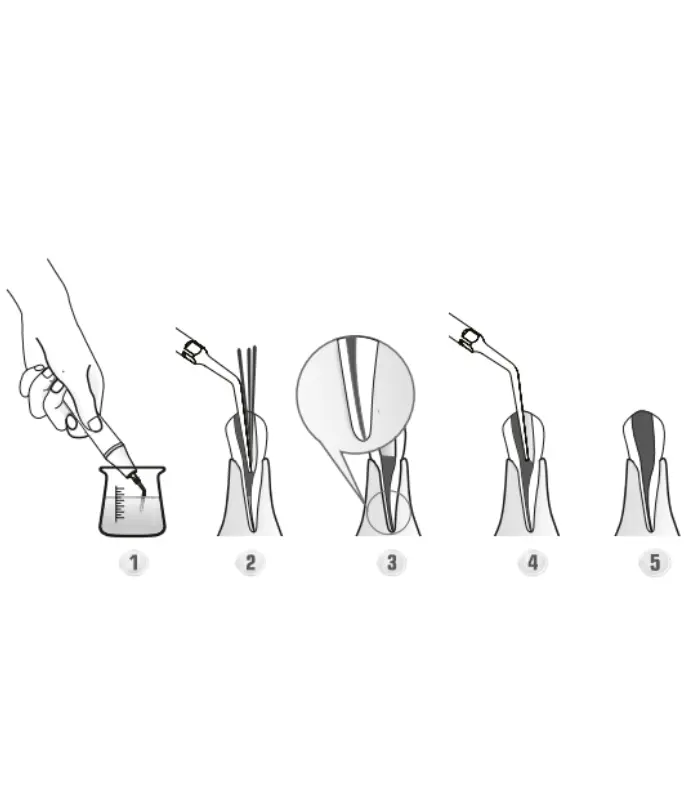 1

2

3

4

5