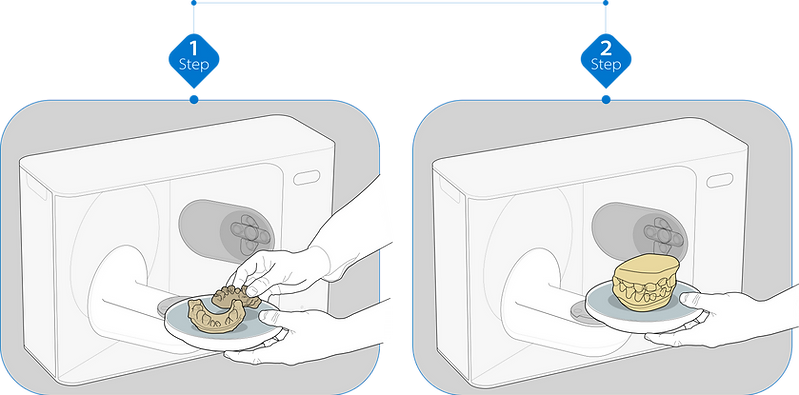 1
Step

2
Step